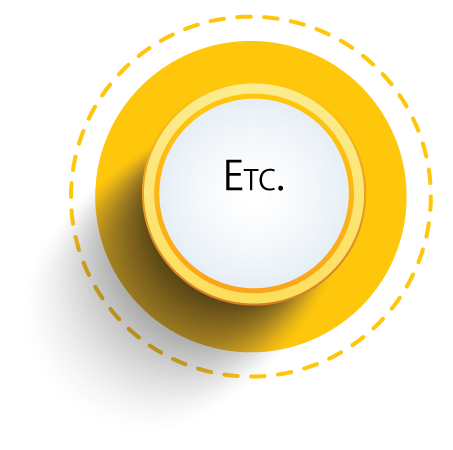 Etc.